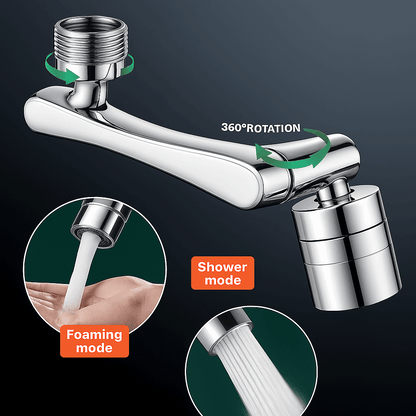 360°ROTATION

Shower mode

Foaming mode